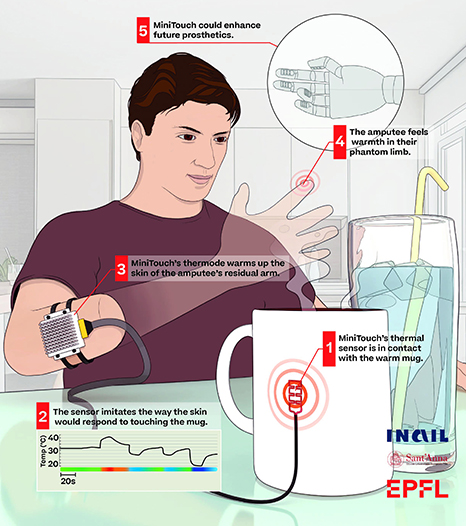 5 MiniTouch could enhance future prosthetics.

4 The amputee feels warmth in their phantom limb.

3 MiniTouch's thermode warms up the skin of the amputee's residual arm.

1 MiniTouch's thermal sensor is in contact with the warm mug.

2 The sensor imitates the way the skin would respond to touching the mug.

Temp (°C)
40
30
20
20s

INAIL
Sant'Anna
EPFL